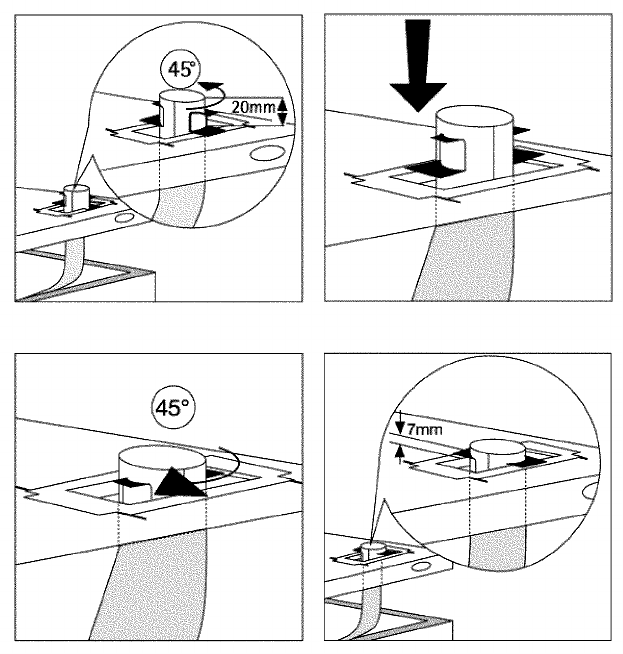 45°
20mm

45°

7mm