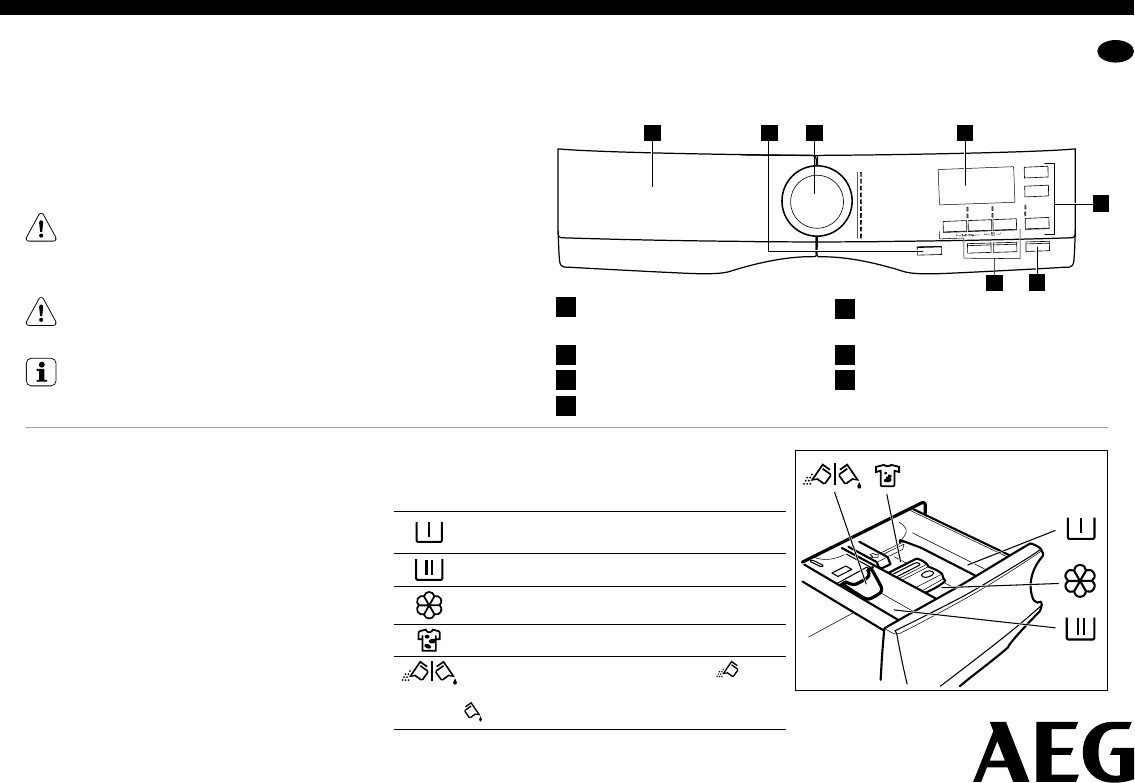 AEG